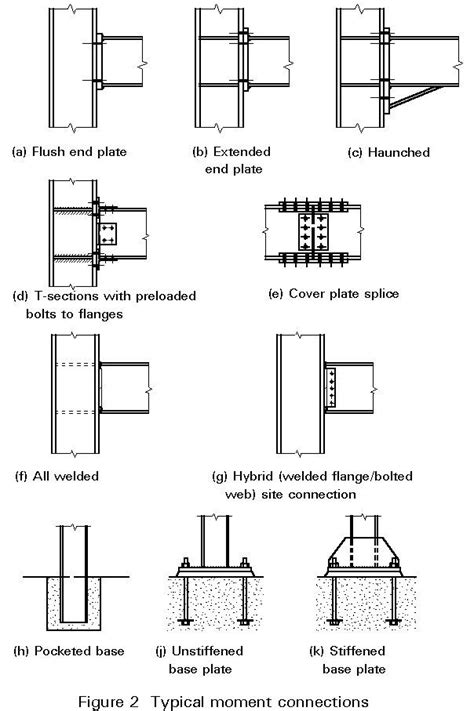 (a) Flush end plate

(b) Extended end plate

(c) Haunched

(d) T-sections with preloaded bolts to flanges

(e) Cover plate splice

(f) All welded

(g) Hybrid (welded flange/bolted web) site connection

(h) Pocketed base

(j) Unstiffened base plate

(k) Stiffened base plate

Figure 2 Typical moment connections