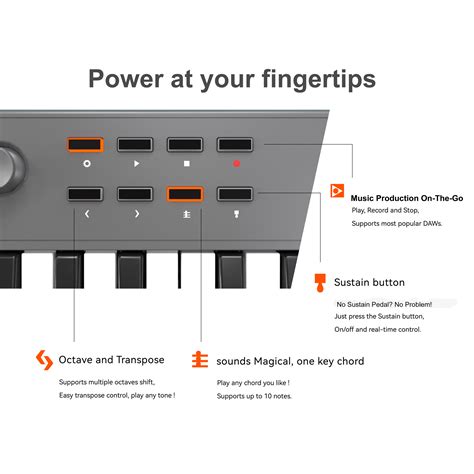 Power at your fingertips

Music Production On-The-Go
Play, Record and Stop,
Supports most popular DAWs.

Sustain button
No Sustain Pedal? No Problem!
Just press the Sustain button,
On/off and real-time control.

Octave and Transpose
Supports multiple octaves shift,
Easy transpose control, play any tone !

sounds Magical, one key chord
Play any chord you like !
Supports up to 10 notes.