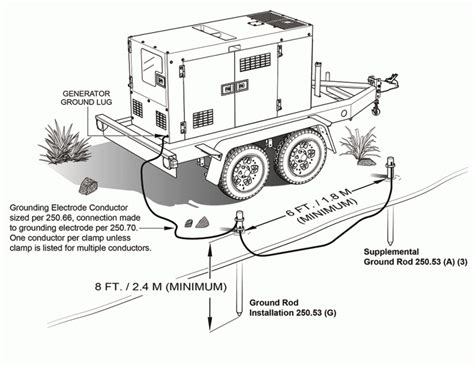 GENERATOR GROUND LUG

Grounding Electrode Conductor sized per 250.66, connection made to grounding electrode per 250.70. One conductor per clamp unless clamp is listed for multiple conductors.

6 FT. / 1.8 M (MINIMUM)

Supplemental Ground Rod 250.53 (A) (3)

8 FT. / 2.4 M (MINIMUM)

Ground Rod Installation 250.53 (G)