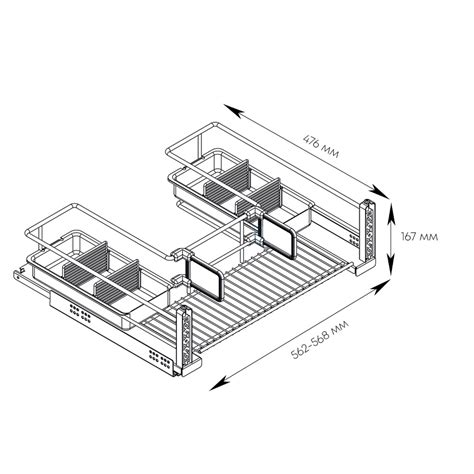 476 мм

167 мм

562-568 мм