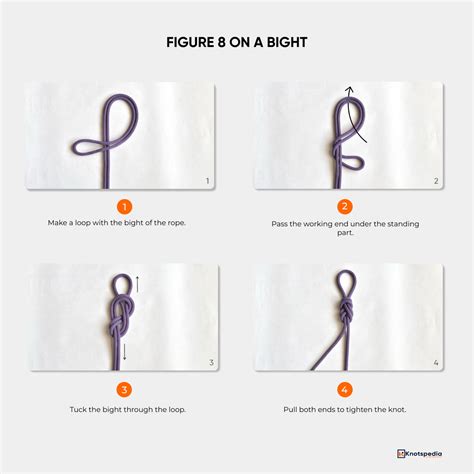 FIGURE 8 ON A BIGHT

1

1

Make a loop with the bight of the rope.

2

2

Pass the working end under the standing part.

3

3

Tuck the bight through the loop.

4

4

Pull both ends to tighten the knot.

Knotspedia