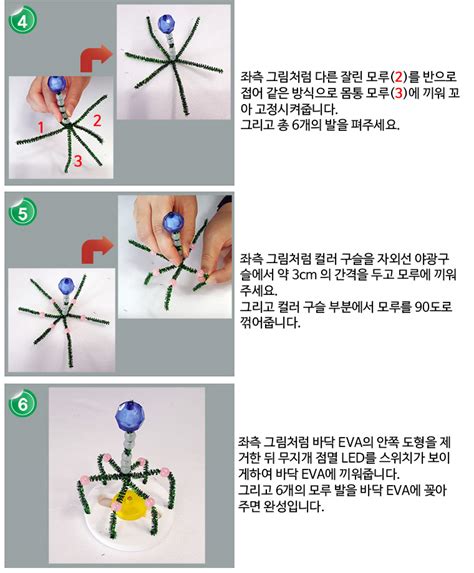 4

1
2
3

좌측 그림처럼 다른 잘린 모루(2)를 반으로 접어 같은 방식으로 몸통 모루(3)에 끼워 꼬아 고정시켜줍니다.
그리고 총 6개의 발을 펴주세요.

5

좌측 그림처럼 컬러 구슬을 자외선 야광구슬에서 약 3cm 의 간격을 두고 모루에 끼워주세요.
그리고 컬러 구슬 부분에서 모루를 90도로 꺾어줍니다.

6

좌측 그림처럼 바닥 EVA의 안쪽 도형을 제거한 뒤 무지개 점멸 LED를 스위치가 보이게하여 바닥 EVA에 끼워줍니다.
그리고 6개의 모루 발을 바닥 EVA에 꽂아주면 완성입니다.