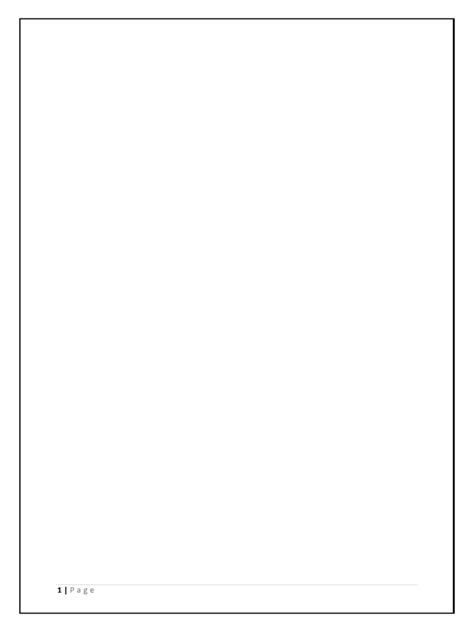 1 | Page