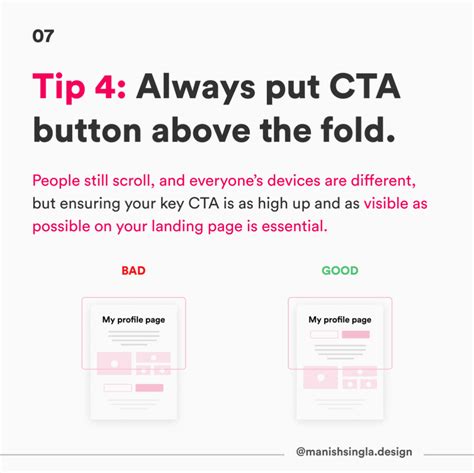 07

Tip 4: Always put CTA button above the fold.

People still scroll, and everyone's devices are different, but ensuring your key CTA is as high up and as visible as possible on your landing page is essential.

BAD

My profile page

GOOD

My profile page

@manishsingla.design