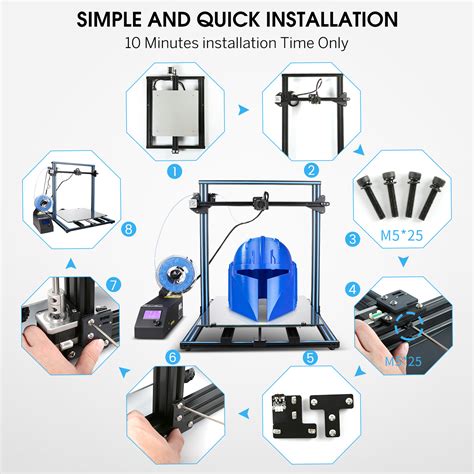 SIMPLE AND QUICK INSTALLATION
10 Minutes installation Time Only

1

2

3
M5*25

4
M5*25

5

6

7

8