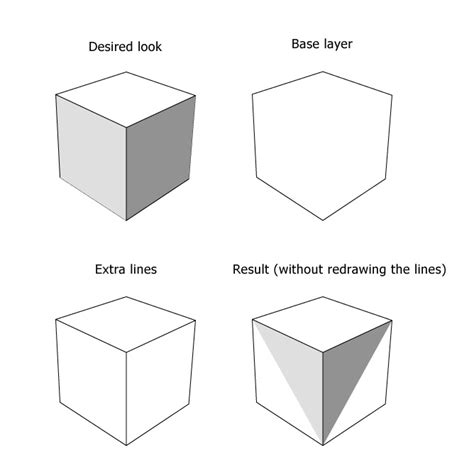 Desired look

Base layer

Extra lines

Result (without redrawing the lines)