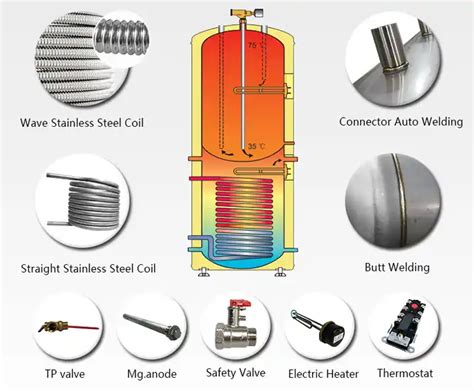 Wave Stainless Steel Coil

75 ℃

35 ℃

Connector Auto Welding

Straight Stainless Steel Coil

Butt Welding

TP valve

Mg.anode

Safety Valve

Electric Heater

Thermostat