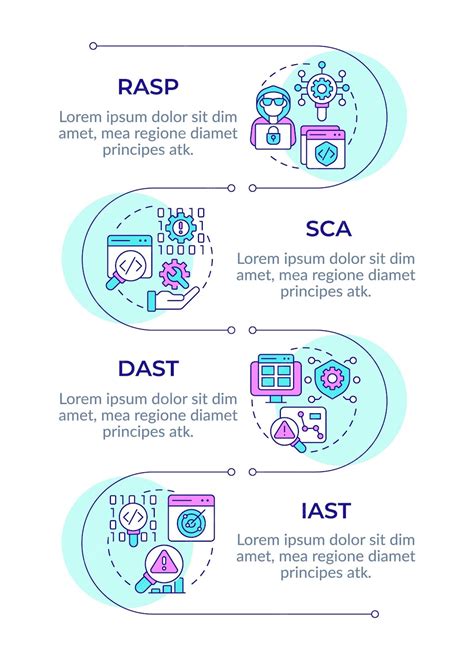 RASP

Lorem ipsum dolor sit dim amet, mea regione diamet principes atk.

SCA

Lorem ipsum dolor sit dim amet, mea regione diamet principes atk.

DAST

Lorem ipsum dolor sit dim amet, mea regione diamet principes atk.

IAST

Lorem ipsum dolor sit dim amet, mea regione diamet principes atk.