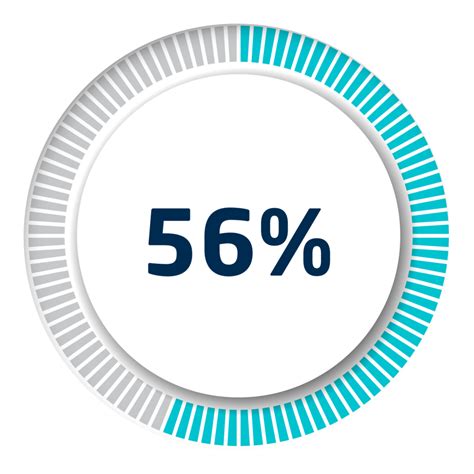 56%