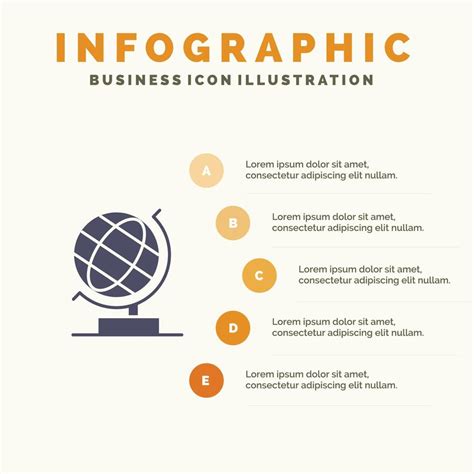 INFOGRAPHIC

BUSINESS ICON ILLUSTRATION

A

Lorem ipsum dolor sit amet, consectetur adipiscing elit nullam.

B

Lorem ipsum dolor sit amet, consectetur adipiscing elit nullam.

C

Lorem ipsum dolor sit amet, consectetur adipiscing elit nullam.

D

Lorem ipsum dolor sit amet, consectetur adipiscing elit nullam.

E

Lorem ipsum dolor sit amet, consectetur adipiscing elit nullam.