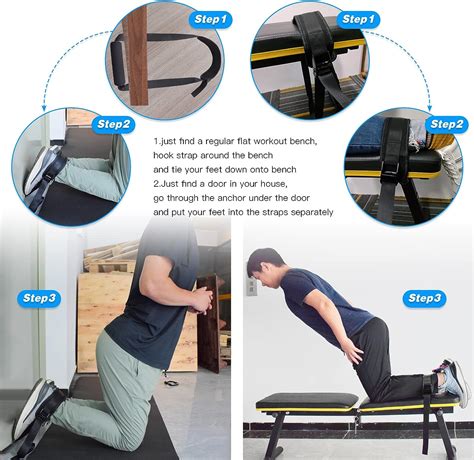 Step1

Step1

Step2

Step2

1.just find a regular flat workout bench, hook strap around the bench and tie your feet down onto bench
2.Just find a door in your house, go through the anchor under the door and put your feet into the straps separately

Step3

Step3