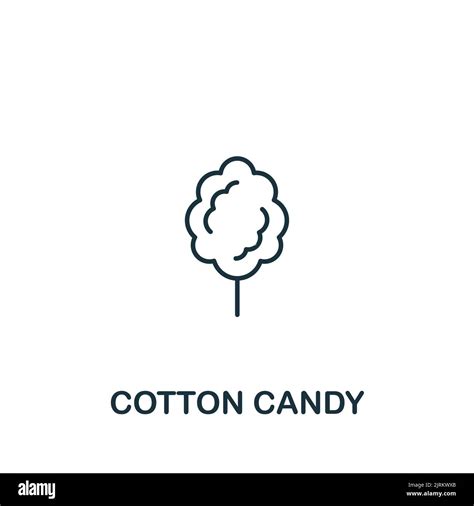 COTTON CANDY

alamy

Image ID: 2JRKWXB
www.alamy.com