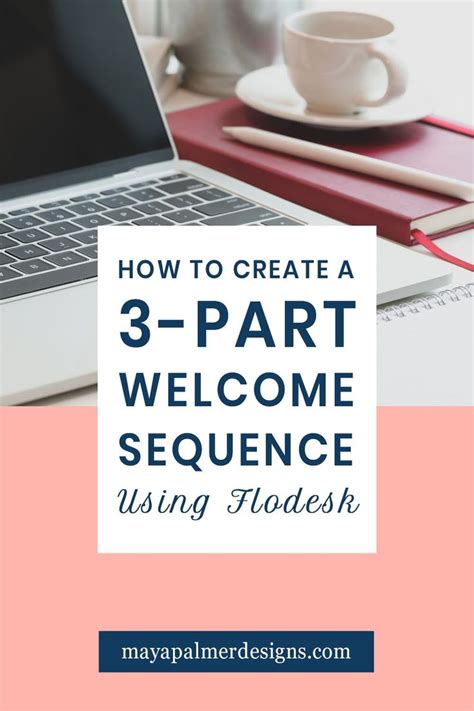 HOW TO CREATE A
3-PART
WELCOME
SEQUENCE
Using Flodesk

mayapalmerdesigns.com