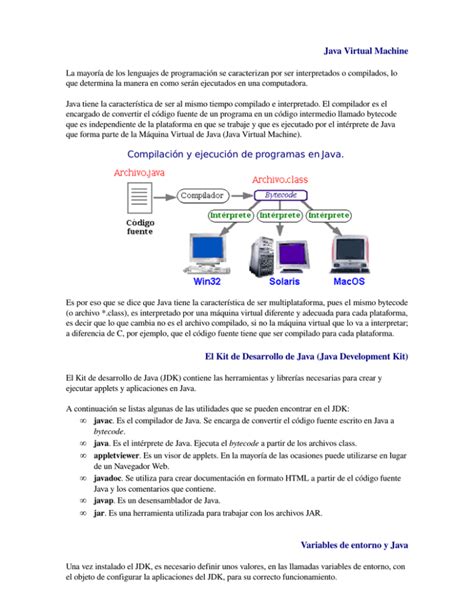 Java Virtual Machine

La mayoría de los lenguajes de programación se caracterizan por ser interpretados o compilados, lo que determina la manera en como serán ejecutados en una computadora.

Java tiene la característica de ser al mismo tiempo compilado e interpretado. El compilador es el encargado de convertir el código fuente de un programa en un código intermedio llamado bytecode que es independiente de la plataforma en que se trabaje y que es ejecutado por el intérprete de Java que forma parte de la Máquina Virtual de Java (Java Virtual Machine).

Compilación y ejecución de programas en Java.

Archivo.java

Código fuente

Compilador

Archivo.class

Bytecode

Intérprete

Intérprete

Intérprete

Win32

Solaris

MacOS

Es por eso que se dice que Java tiene la característica de ser multiplataforma, pues el mismo bytecode (o archivo *.class), es interpretado por una máquina virtual diferente y adecuada para cada plataforma, es decir que lo que cambia no es el archivo compilado, si no la máquina virtual que lo va a interpretar; a diferencia de C, por ejemplo, que el código fuente tiene que ser compilado para cada plataforma.

El Kit de Desarrollo de Java (Java Development Kit)

El Kit de desarrollo de Java (JDK) contiene las herramientas y librerías necesarias para crear y ejecutar applets y aplicaciones en Java.

A continuación se listas algunas de las utilidades que se pueden encontrar en el JDK:
∞ javac. Es el compilador de Java. Se encarga de convertir el código fuente escrito en Java a bytecode.
∞ java. Es el intérprete de Java. Ejecuta el bytecode a partir de los archivos class.
∞ appletviewer. Es un visor de applets. En la mayoría de las ocasiones puede utilizarse en lugar de un Navegador Web.
∞ javadoc. Se utiliza para crear documentación en formato HTML a partir de el código fuente Java y los comentarios que contiene.
∞ javap. Es un desensamblador de Java.
∞ jar. Es una herramienta utilizada para trabajar con los archivos JAR.

Variables de entorno y Java

Una vez instalado el JDK, es necesario definir unos valores, en las llamadas variables de entorno, con el objeto de configurar la aplicaciones del JDK, para su correcto funcionamiento.