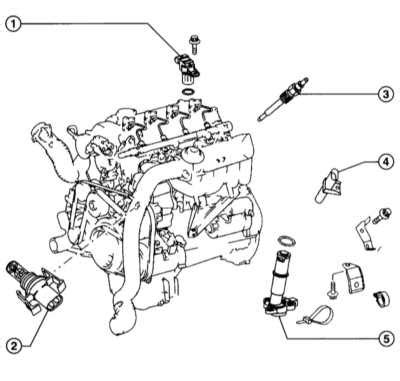 1
3
4
2
5