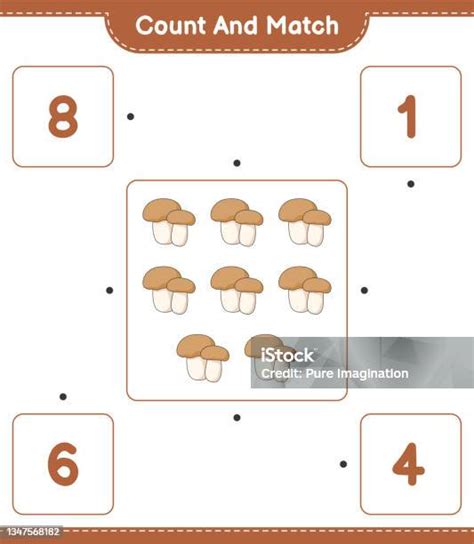 Count And Match

8

1

iStock
Credit: Pure Imagination

6

4

1347568182