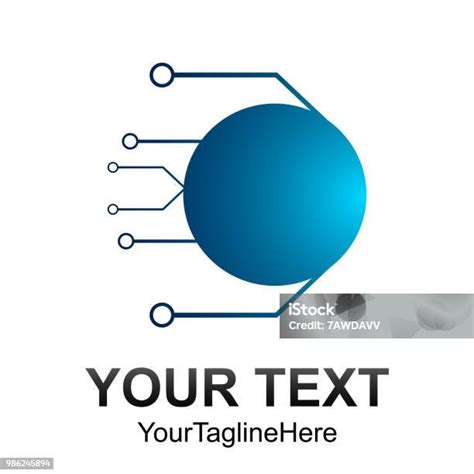 iStock
Credit: 7AWDAVV

YOUR TEXT
YourTaglineHere

986245894