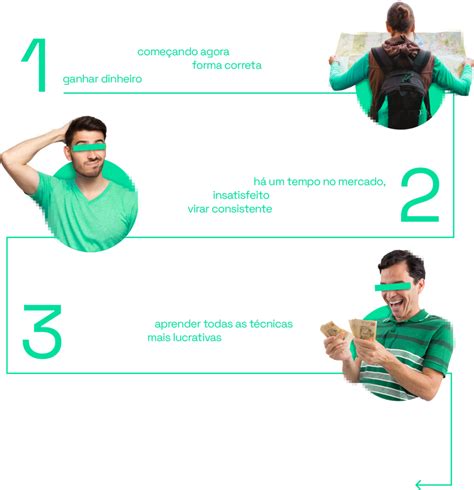 1

começando agora
forma correta
ganhar dinheiro

há um tempo no mercado,
insatisfeito
virar consistente

2

3

aprender todas as técnicas
mais lucrativas