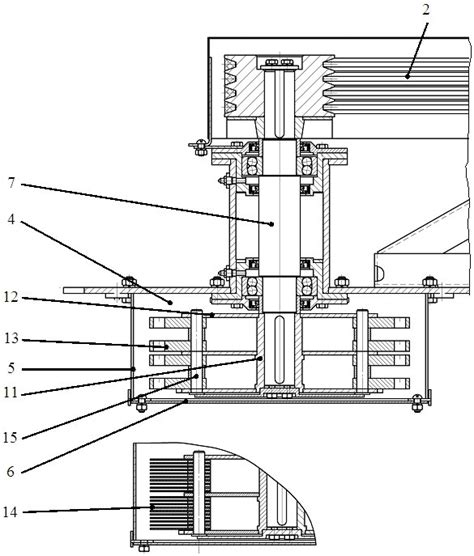 2
7
4
12
13
5
11
15
6
14