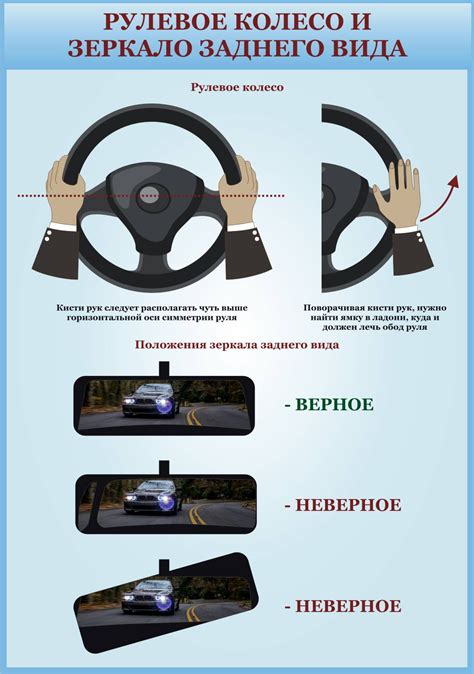 РУЛЕВОЕ КОЛЕСО И ЗЕРКАЛО ЗАДНЕГО ВИДА

Рулевое колесо

Кисти рук следует располагать чуть выше горизонтальной оси симметрии руля

Поворачивая кисти рук, нужно найти ямку в ладони, куда и должен лечь обод руля

Положения зеркала заднего вида

- ВЕРНОЕ

- НЕВЕРНОЕ

- НЕВЕРНОЕ