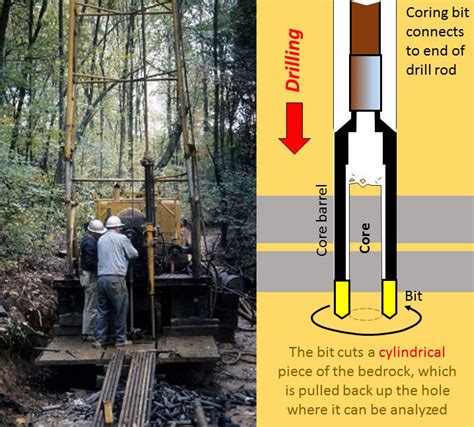 Drilling

Coring bit connects to end of drill rod

Core barrel

Core

Bit

The bit cuts a cylindrical piece of the bedrock, which is pulled back up the hole where it can be analyzed