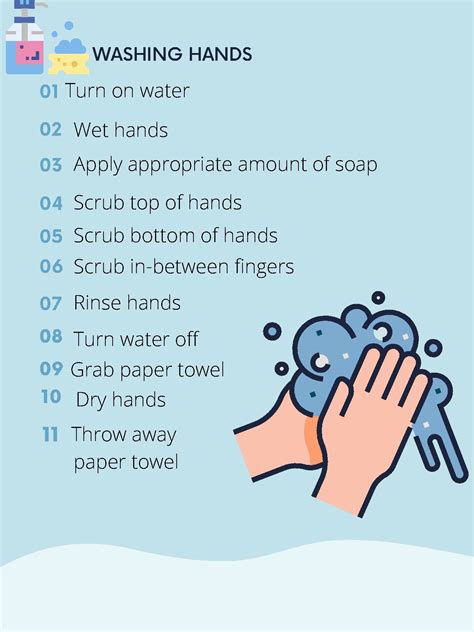 WASHING HANDS

01 Turn on water

02 Wet hands

03 Apply appropriate amount of soap

04 Scrub top of hands

05 Scrub bottom of hands

06 Scrub in-between fingers

07 Rinse hands

08 Turn water off

09 Grab paper towel

10 Dry hands

11 Throw away paper towel