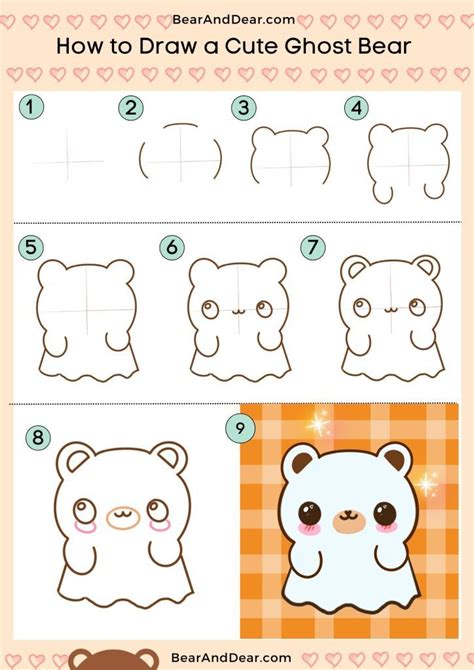 BearAndDear.com

How to Draw a Cute Ghost Bear

1

2

3

4

5

6

7

8

9

BearAndDear.com