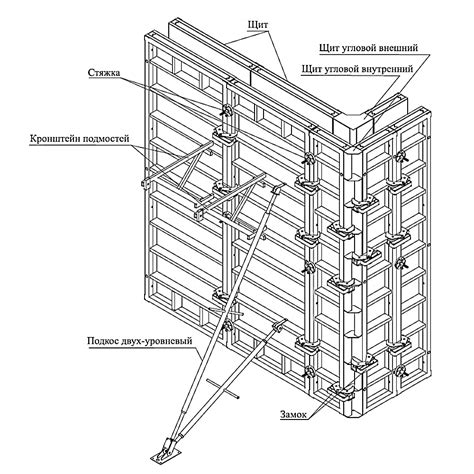 Щит
Щит угловой внешний
Щит угловой внутренний
Стяжка
Кронштейн подмостей
Подкос двух-уровневый
Замок