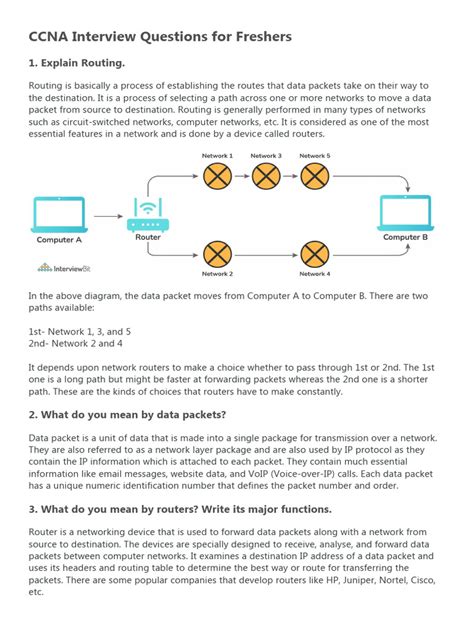 CCNA Interview Questions for Freshers

1. Explain Routing.

Routing is basically a process of establishing the routes that data packets take on their way to the destination. It is a process of selecting a path across one or more networks to move a data packet from source to destination. Routing is generally performed in many types of networks such as circuit-switched networks, computer networks, etc. It is considered as one of the most essential features in a network and is done by a device called routers.

Network 1
Network 3
Network 5
Computer A
Router
Computer B
InterviewBit
Network 2
Network 4

In the above diagram, the data packet moves from Computer A to Computer B. There are two paths available:

1st- Network 1, 3, and 5
2nd- Network 2 and 4

It depends upon network routers to make a choice whether to pass through 1st or 2nd. The 1st one is a long path but might be faster at forwarding packets whereas the 2nd one is a shorter path. These are the kinds of choices that routers have to make constantly.

2. What do you mean by data packets?

Data packet is a unit of data that is made into a single package for transmission over a network. They are also referred to as a network layer package and are also used by IP protocol as they contain the IP information which is attached to each packet. They contain much essential information like email messages, website data, and VoIP (Voice-over-IP) calls. Each data packet has a unique numeric identification number that defines the packet number and order.

3. What do you mean by routers? Write its major functions.

Router is a networking device that is used to forward data packets along with a network from source to destination. The devices are specially designed to receive, analyse, and forward data packets between computer networks. It examines a destination IP address of a data packet and uses its headers and routing table to determine the best way or route for transferring the packets. There are some popular companies that develop routers like HP, Juniper, Nortel, Cisco, etc.