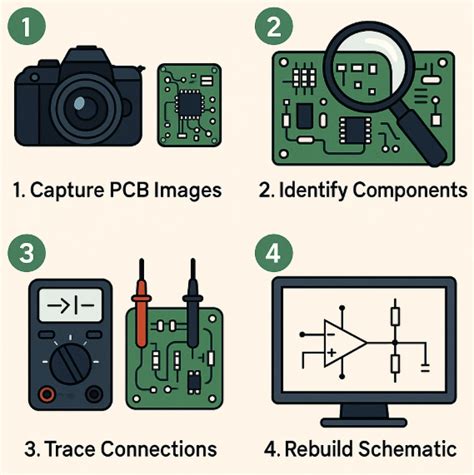 1

1. Capture PCB Images

2

2. Identify Components

3

3. Trace Connections

4

4. Rebuild Schematic