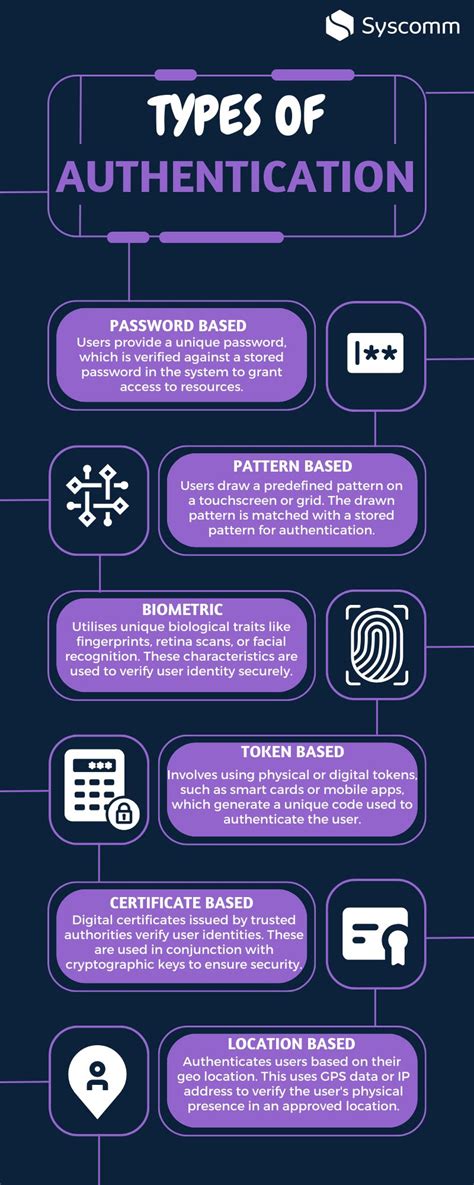 Syscomm

TYPES OF AUTHENTICATION

PASSWORD BASED
Users provide a unique password, which is verified against a stored password in the system to grant access to resources.

|**

PATTERN BASED
Users draw a predefined pattern on a touchscreen or grid. The drawn pattern is matched with a stored pattern for authentication.

BIOMETRIC
Utilises unique biological traits like fingerprints, retina scans, or facial recognition. These characteristics are used to verify user identity securely.

***

TOKEN BASED
Involves using physical or digital tokens, such as smart cards or mobile apps, which generate a unique code used to authenticate the user.

CERTIFICATE BASED
Digital certificates issued by trusted authorities verify user identities. These are used in conjunction with cryptographic keys to ensure security.

LOCATION BASED
Authenticates users based on their geo location. This uses GPS data or IP address to verify the user's physical presence in an approved location.