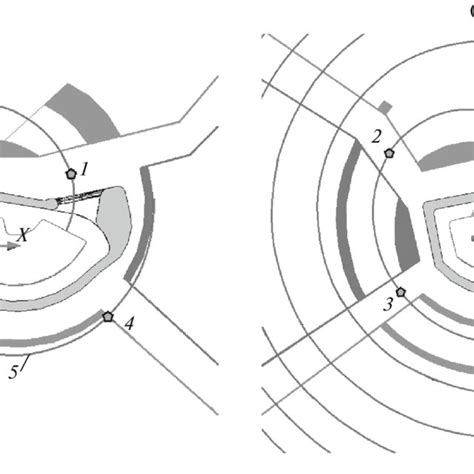 1
X
4
5
2
3