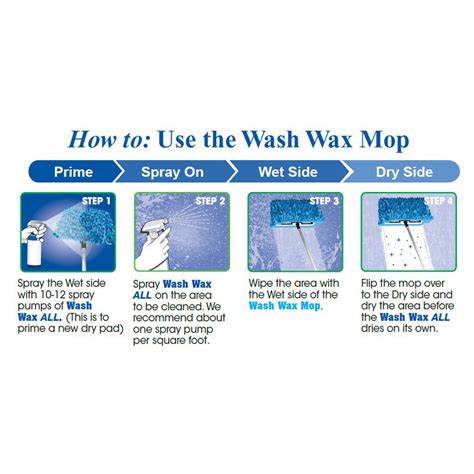 How to: Use the Wash Wax Mop

Prime

Spray On

Wet Side

Dry Side

STEP 1

Spray the Wet side with 10-12 spray pumps of Wash Wax ALL. (This is to prime a new dry pad)

STEP 2

Spray Wash Wax ALL on the area to be cleaned. We recommend about one spray pump per square foot.

STEP 3

Wipe the area with the Wet side of the Wash Wax Mop.

STEP 4

Flip the mop over to the Dry side and dry the area before the Wash Wax ALL dries on its own.