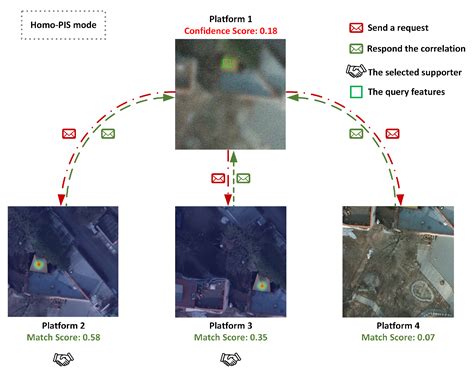 Homo-PIS mode

Platform 1
Confidence Score: 0.18

Send a request
Respond the correlation
The selected supporter
The query features

Platform 2
Match Score: 0.58

Platform 3
Match Score: 0.35

Platform 4
Match Score: 0.07