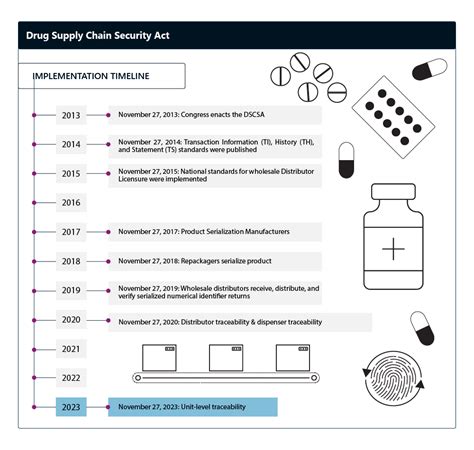 Drug Supply Chain Security Act

IMPLEMENTATION TIMELINE

2013

November 27, 2013: Congress enacts the DSCSA

2014

November 27, 2014: Transaction Information (TI), History (TH), and Statement (TS) standards were published

2015

November 27, 2015: National standards for wholesale Distributor Licensure were implemented

2016

2017

November 27, 2017: Product Serialization Manufacturers

2018

November 27, 2018: Repackagers serialize product

2019

November 27, 2019: Wholesale distributors receive, distribute, and verify serialized numerical identifier returns

2020

November 27, 2020: Distributor traceability & dispenser traceability

2021

2022

2023

November 27, 2023: Unit-level traceability