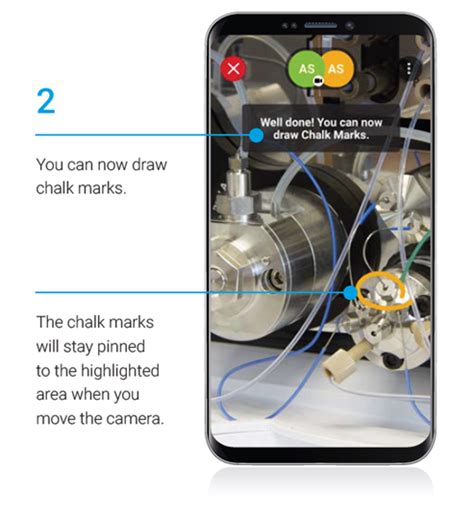 2

You can now draw chalk marks.

The chalk marks will stay pinned to the highlighted area when you move the camera.

AS AS

Well done! You can now draw Chalk Marks.