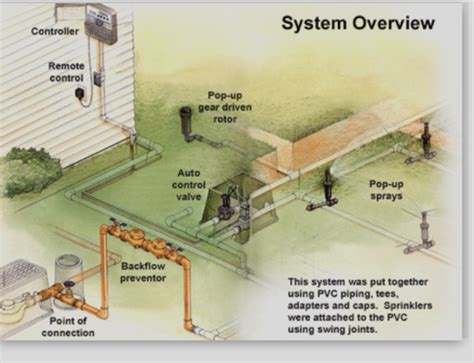 System Overview

Controller

Remote control

Pop-up gear driven rotor

Auto control valve

Pop-up sprays

Backflow preventor

Point of connection

This system was put together using PVC piping, tees, adapters and caps. Sprinklers were attached to the PVC using swing joints.