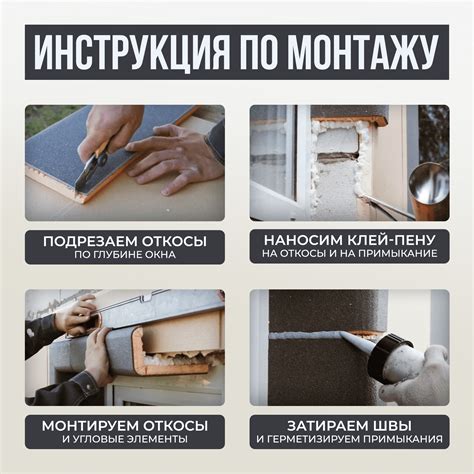 ИНСТРУКЦИЯ ПО МОНТАЖУ

ПОДРЕЗАЕМ ОТКОСЫ
ПО ГЛУБИНЕ ОКНА

НАНОСИМ КЛЕЙ-ПЕНУ
НА ОТКОСЫ И НА ПРИМЫКАНИЕ

МОНТИРУЕМ ОТКОСЫ
И УГЛОВЫЕ ЭЛЕМЕНТЫ

ЗАТИРАЕМ ШВЫ
И ГЕРМЕТИЗИРУЕМ ПРИМЫКАНИЯ