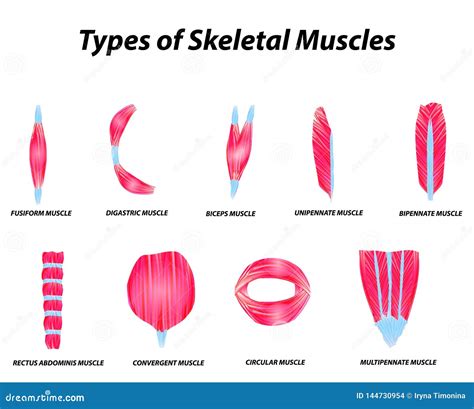 Types of Skeletal Muscles

FUSIFORM MUSCLE

DIGASTRIC MUSCLE

BICEPS MUSCLE

UNIPENNATE MUSCLE

BIPENNATE MUSCLE

RECTUS ABDOMINIS MUSCLE

CONVERGENT MUSCLE

CIRCULAR MUSCLE

MULTIPENNATE MUSCLE

dreamstime.com

ID 144730954 © Iryna Timonina