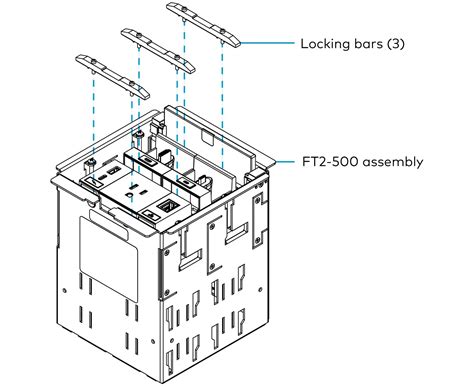 Locking bars (3)

FT2-500 assembly