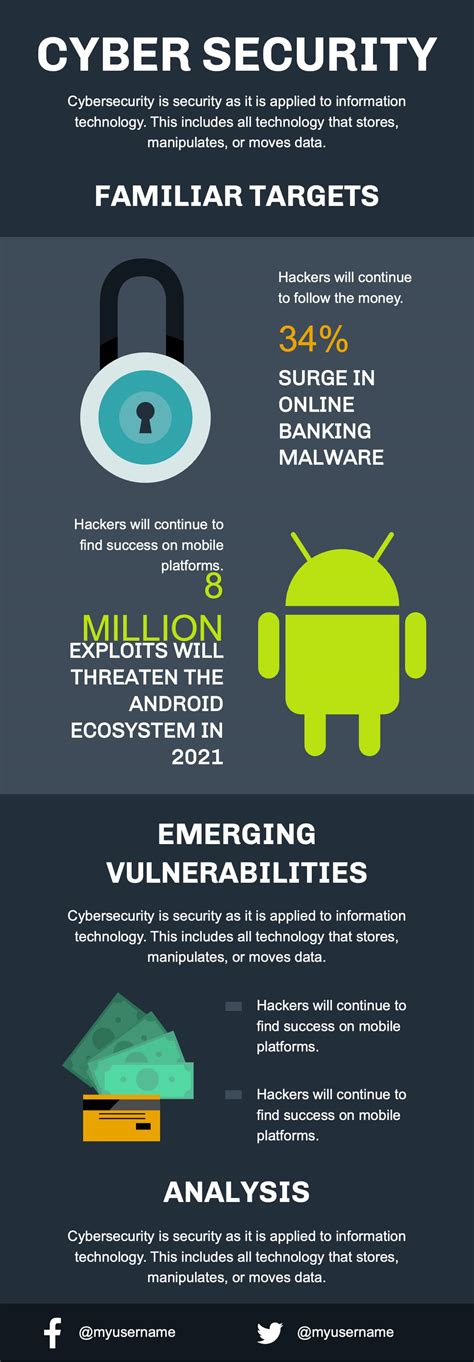 CYBER SECURITY

Cybersecurity is security as it is applied to information technology. This includes all technology that stores, manipulates, or moves data.

FAMILIAR TARGETS

Hackers will continue to follow the money.

34%

SURGE IN ONLINE BANKING MALWARE

Hackers will continue to find success on mobile platforms.

8 MILLION

EXPLOITS WILL THREATEN THE ANDROID ECOSYSTEM IN 2021

EMERGING VULNERABILITIES

Cybersecurity is security as it is applied to information technology. This includes all technology that stores, manipulates, or moves data.

Hackers will continue to find success on mobile platforms.

Hackers will continue to find success on mobile platforms.

ANALYSIS

Cybersecurity is security as it is applied to information technology. This includes all technology that stores, manipulates, or moves data.

@myusername

@myusername