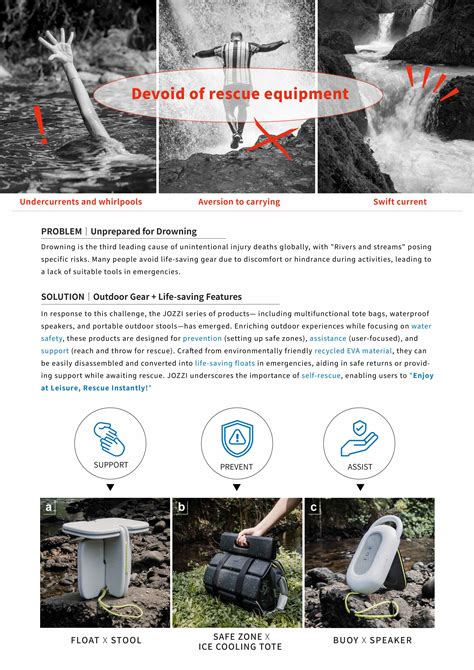 Devoid of rescue equipment

Undercurrents and whirlpools

Aversion to carrying

Swift current

PROBLEM | Unprepared for Drowning

Drowning is the third leading cause of unintentional injury deaths globally, with "Rivers and streams" posing specific risks. Many people avoid life-saving gear due to discomfort or hindrance during activities, leading to a lack of suitable tools in emergencies.

SOLUTION | Outdoor Gear + Life-saving Features

In response to this challenge, the JOZZI series of products— including multifunctional tote bags, waterproof speakers, and portable outdoor stools—has emerged. Enriching outdoor experiences while focusing on water safety, these products are designed for prevention (setting up safe zones), assistance (user-focused), and support (reach and throw for rescue). Crafted from environmentally friendly recycled EVA material, they can be easily disassembled and converted into life-saving floats in emergencies, aiding in safe returns or providing support while awaiting rescue. JOZZI underscores the importance of self-rescue, enabling users to "Enjoy at Leisure, Rescue Instantly!"

SUPPORT

PREVENT

ASSIST

a

b

c

FLOAT X STOOL

SAFE ZONE X ICE COOLING TOTE

BUOY X SPEAKER