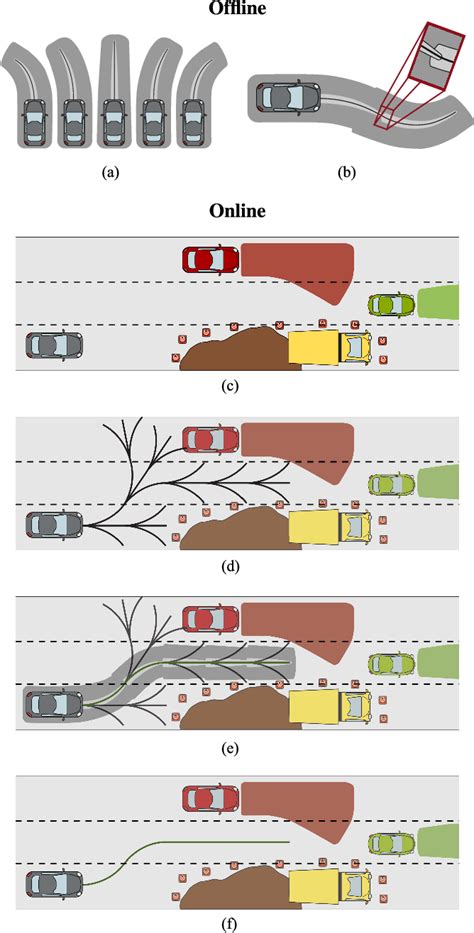 Offline

(a)

(b)

Online

(c)

(d)

(e)

(f)