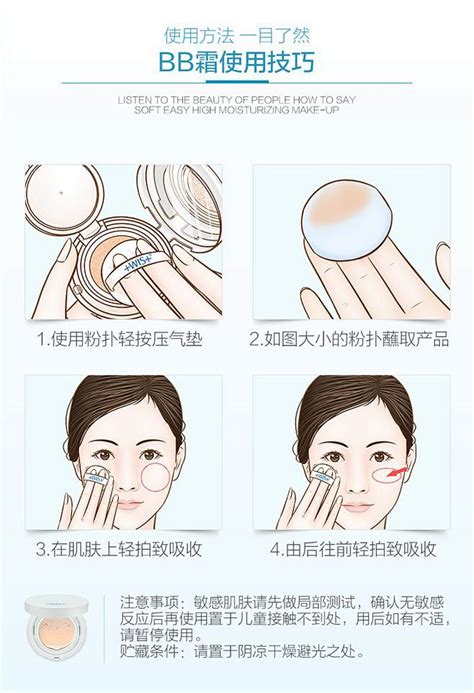 使用方法 一目了然
BB霜使用技巧

LISTEN TO THE BEAUTY OF PEOPLE HOW TO SAY SOFT EASY HIGH MOISTURIZING MAKE-UP

+WIS+

1.使用粉扑轻按压气垫

2.如图大小的粉扑蘸取产品

+WIS+

3.在肌肤上轻拍致吸收

4.由后往前轻拍致吸收

注意事项：敏感肌肤请先做局部测试，确认无敏感反应后再使用置于儿童接触不到处，用后如有不适，请暂停使用。
贮藏条件：请置于阴凉干燥避光之处。