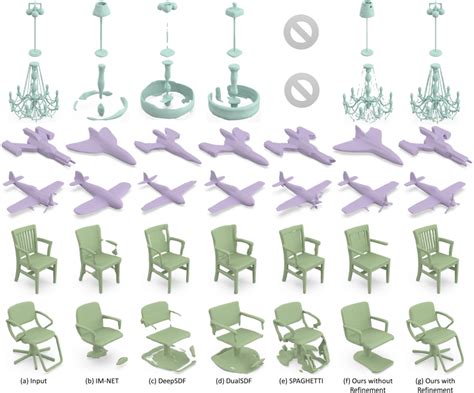 (a) Input

(b) IM-NET

(c) DeepSDF

(d) DualSDF

(e) SPAGHETTI

(f) Ours without Refinement

(g) Ours with Refinement