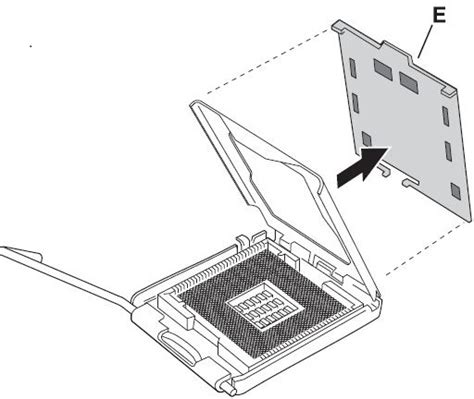 E