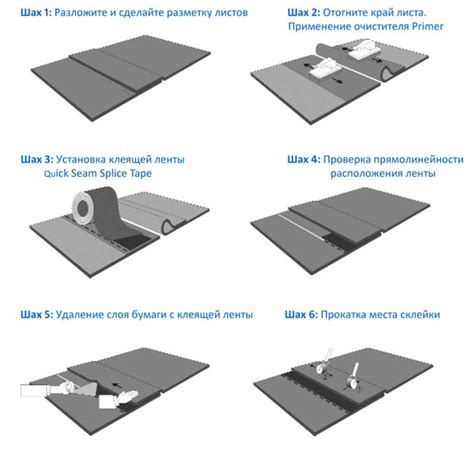 Шах 1: Разложите и сделайте разметку листов

Шах 2: Отогните край листа. Применение очистителя Primer

Шах 3: Установка клеящей ленты Quick Seam Splice Tape

Шах 4: Проверка прямолинейности расположения ленты

Шах 5: Удаление слоя бумаги с клеящей ленты

Шах 6: Прокатка места склейки