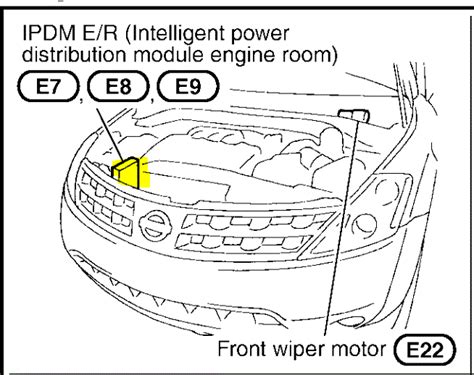 IPDM E/R (Intelligent power distribution module engine room)

E7, E8, E9

Front wiper motor E22