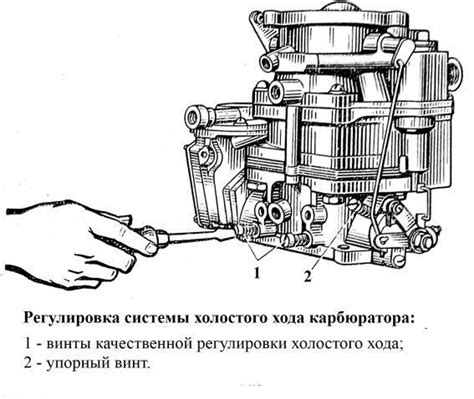 1
2

Регулировка системы холостого хода карбюратора:

1 - винты качественной регулировки холостого хода;
2 - упорный винт.