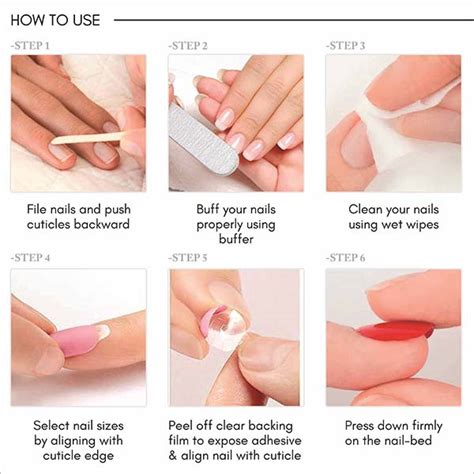 HOW TO USE

-STEP 1

File nails and push cuticles backward

-STEP 2

Buff your nails properly using buffer

-STEP 3

Clean your nails using wet wipes

-STEP 4

Select nail sizes by aligning with cuticle edge

-STEP 5

Peel off clear backing film to expose adhesive & align nail with cuticle

-STEP 6

Press down firmly on the nail-bed